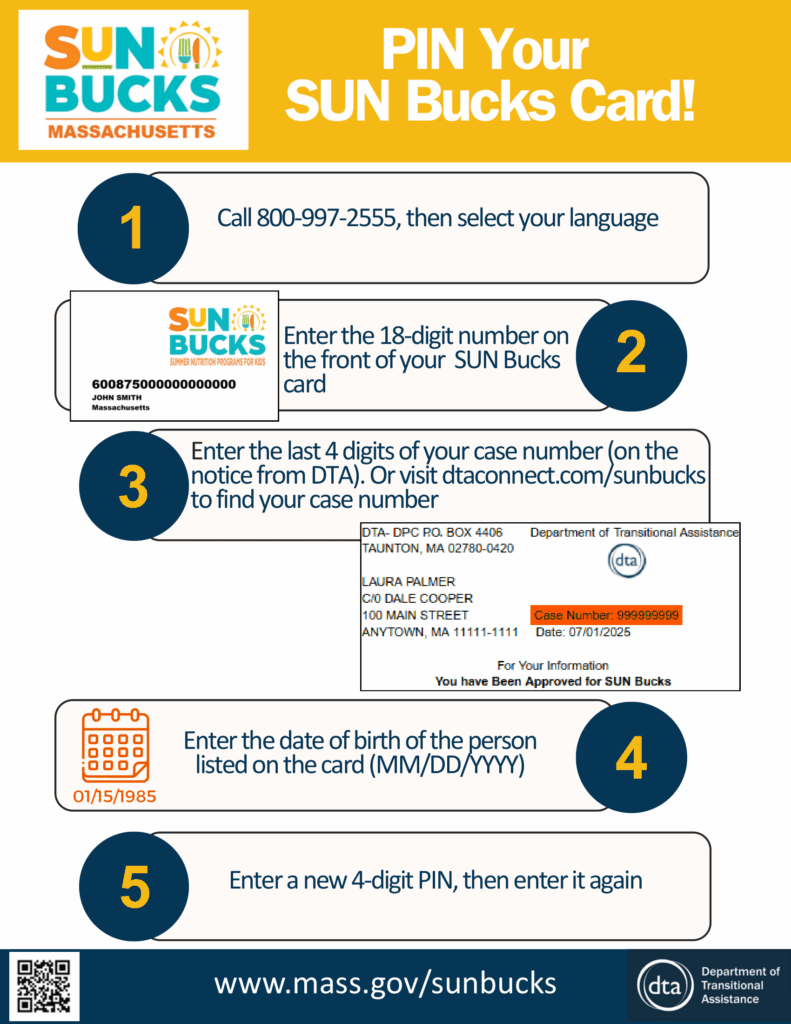 SUN BUCKS
MASSACHUSETTS

PIN Your SUN Bucks Card!

1

Call 800-997-2555, then select your language

SUN BUCKS
SUMMER NUTRITION PROGRAMS FOR KIDS
600875000000000000
JOHN SMITH
Massachusetts

Enter the 18-digit number on the front of your SUN Bucks card

2

3

Enter the last 4 digits of your case number (on the notice from DTA). Or visit dtaconnect.com/sunbucks to find your case number

DTA- DPC P.O. BOX 4406
TAUNTON, MA 02780-0420

Department of Transitional Assistance

dta

LAURA PALMER
C/0 DALE COOPER
100 MAIN STREET
ANYTOWN, MA 11111-1111

Case Number: 999999999
Date: 07/01/2025

For Your Information
You have Been Approved for SUN Bucks

01/15/1985

Enter the date of birth of the person listed on the card (MM/DD/YYYY)

4

5

Enter a new 4-digit PIN, then enter it again

www.mass.gov/sunbucks

dta Department of Transitional Assistance